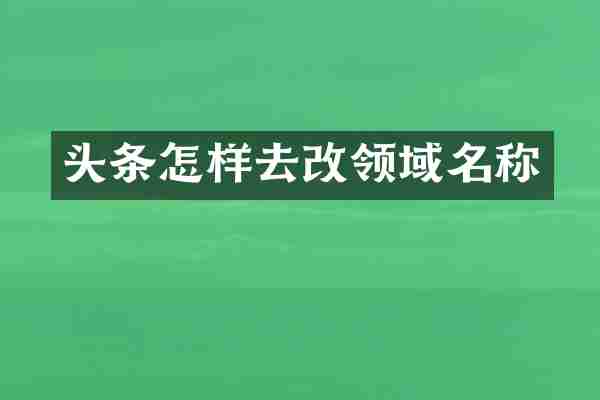 头条怎样去改领域名称